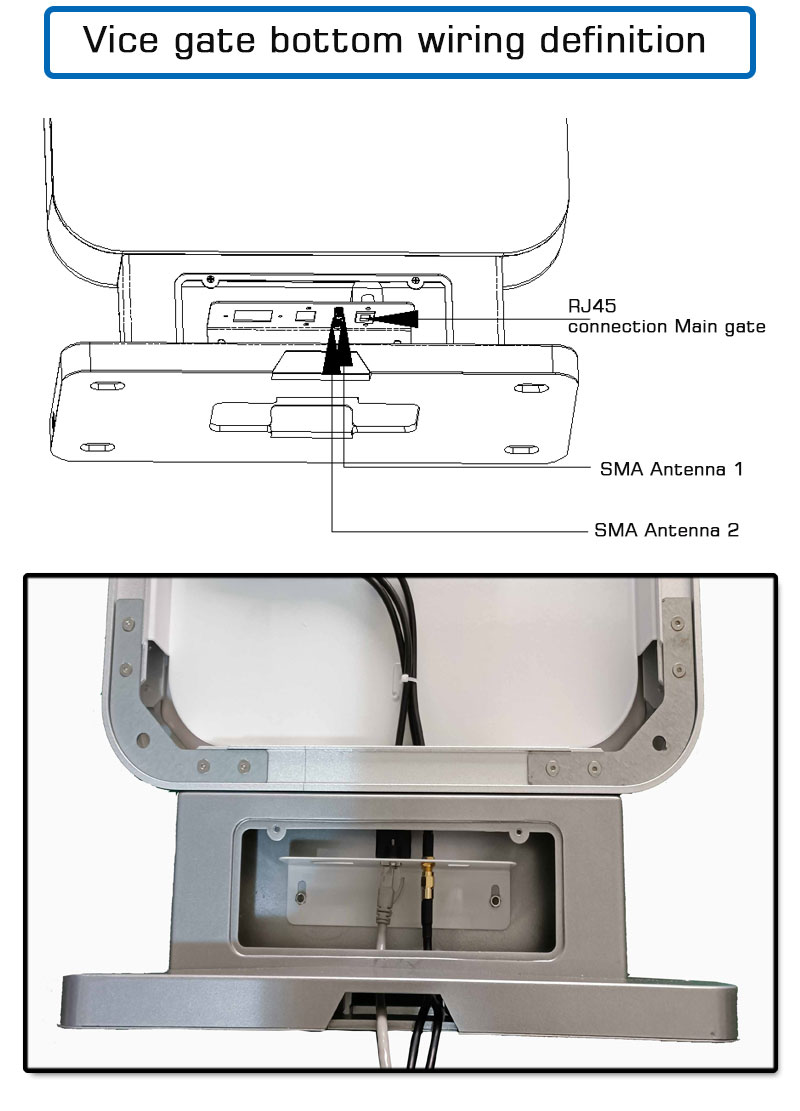 Vice gate bottom wiring definition

RJ45
connection Main gate

SMA Antenna 1

SMA Antenna 2