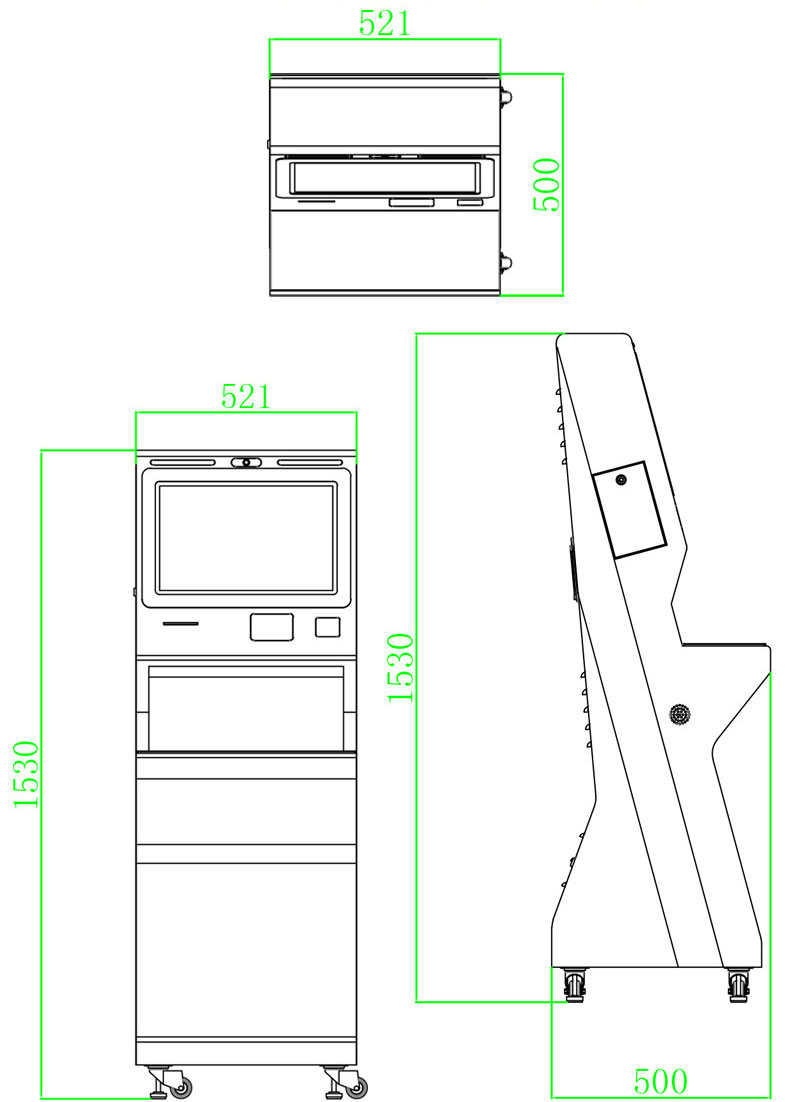 521

500

521

1530

1530

500