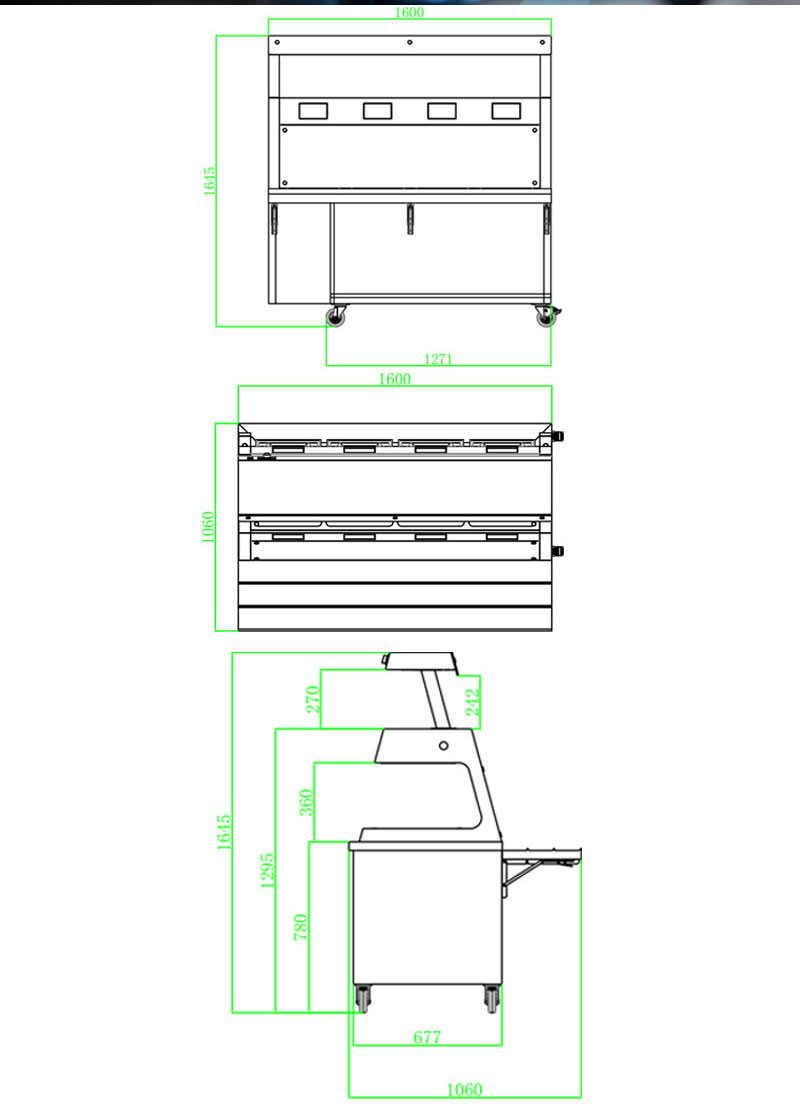 1600
1645
1271
1600
1060
270
242
360
1645
1295
780
677
1060